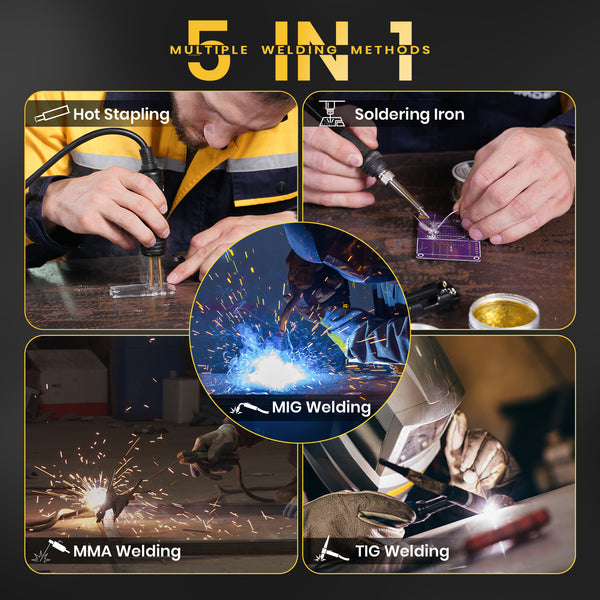 5 IN 1
MULTIPLE WELDING METHODS

Hot Stapling

Soldering Iron

MIG Welding

MMA Welding

TIG Welding